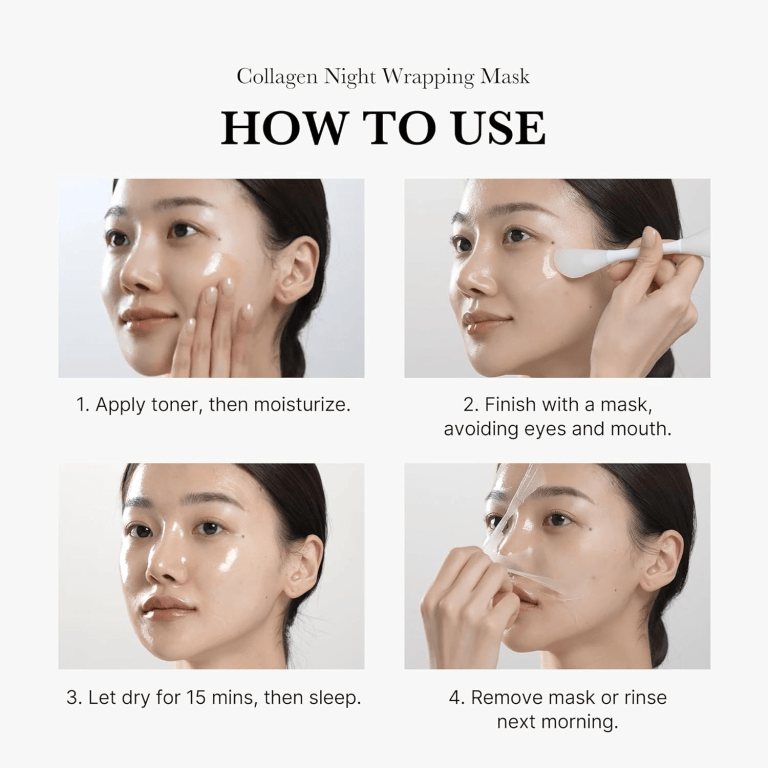 Collagen Night Wrapping Mask

HOW TO USE

1. Apply toner, then moisturize.

2. Finish with a mask, avoiding eyes and mouth.

3. Let dry for 15 mins, then sleep.

4. Remove mask or rinse next morning.